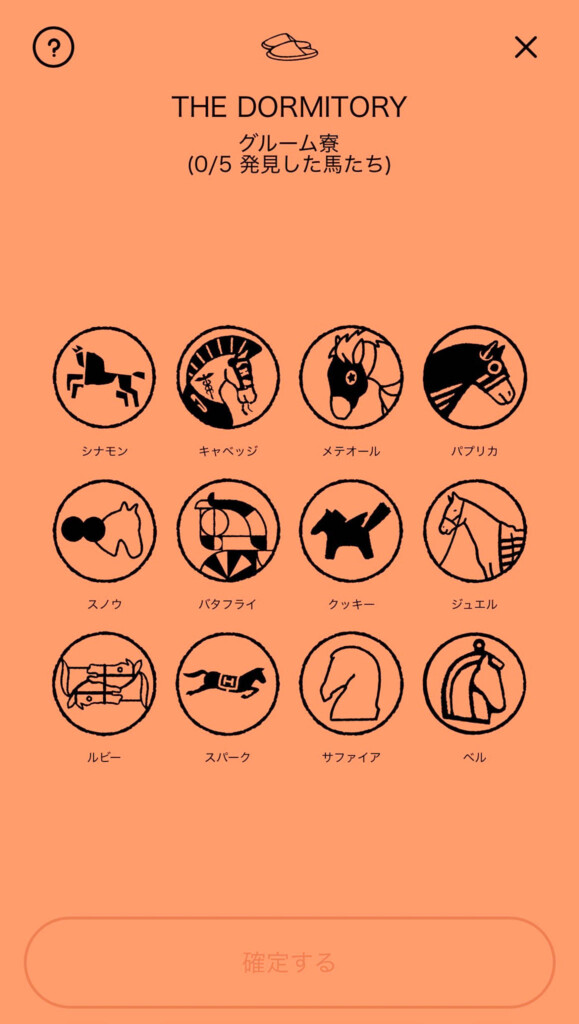 ?

×

THE DORMITORY
グルーム寮
(0/5 発見した馬たち)

シナモン
キャベッジ
メテオール
パプリカ

スノウ
バタフライ
クッキー
ジュエル

ルビー
スパーク
サファイア
ベル

確定する